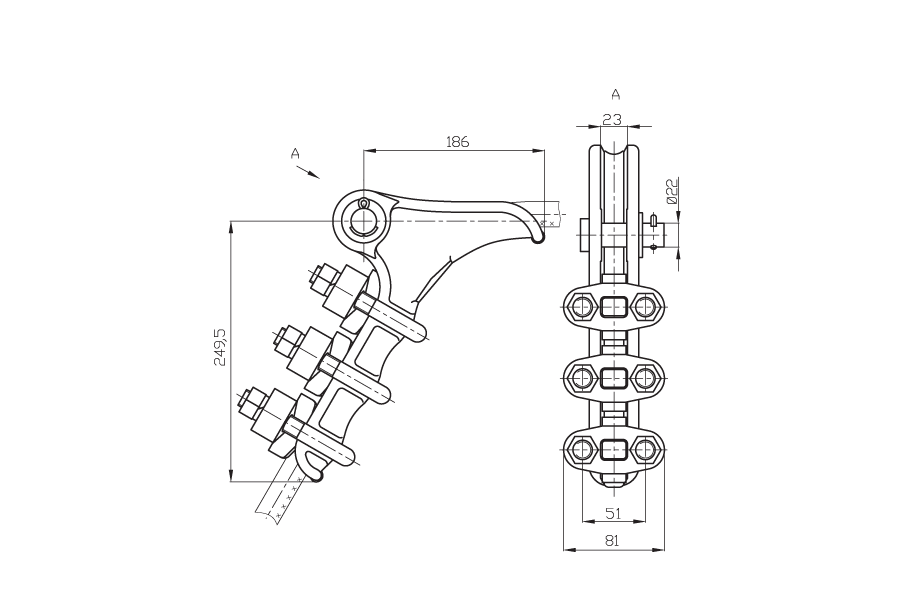 A

186

249,5

A

23

Ø22

51

81