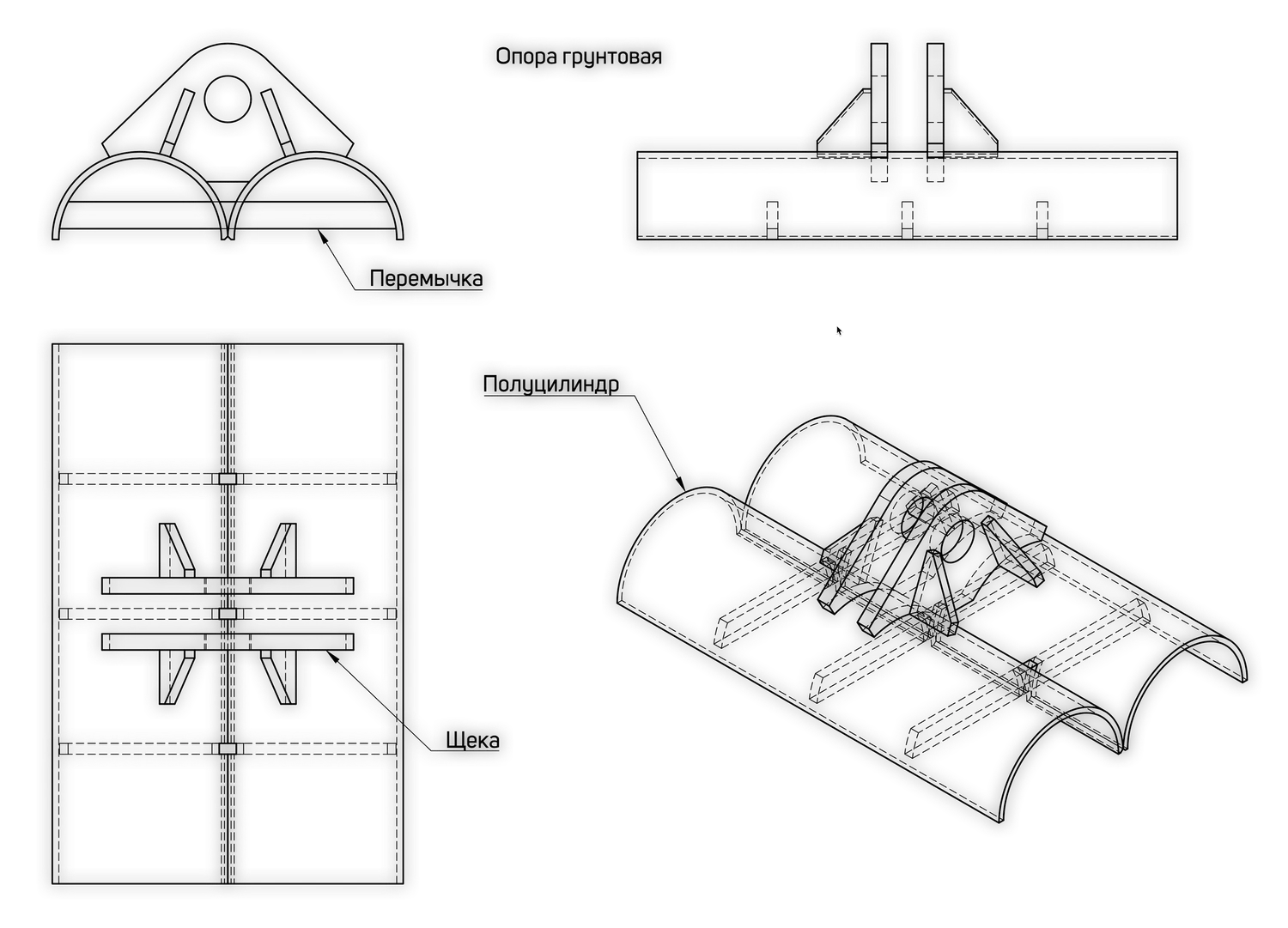 Опора грунтовая

Перемычка

Полуцилиндр

Щека