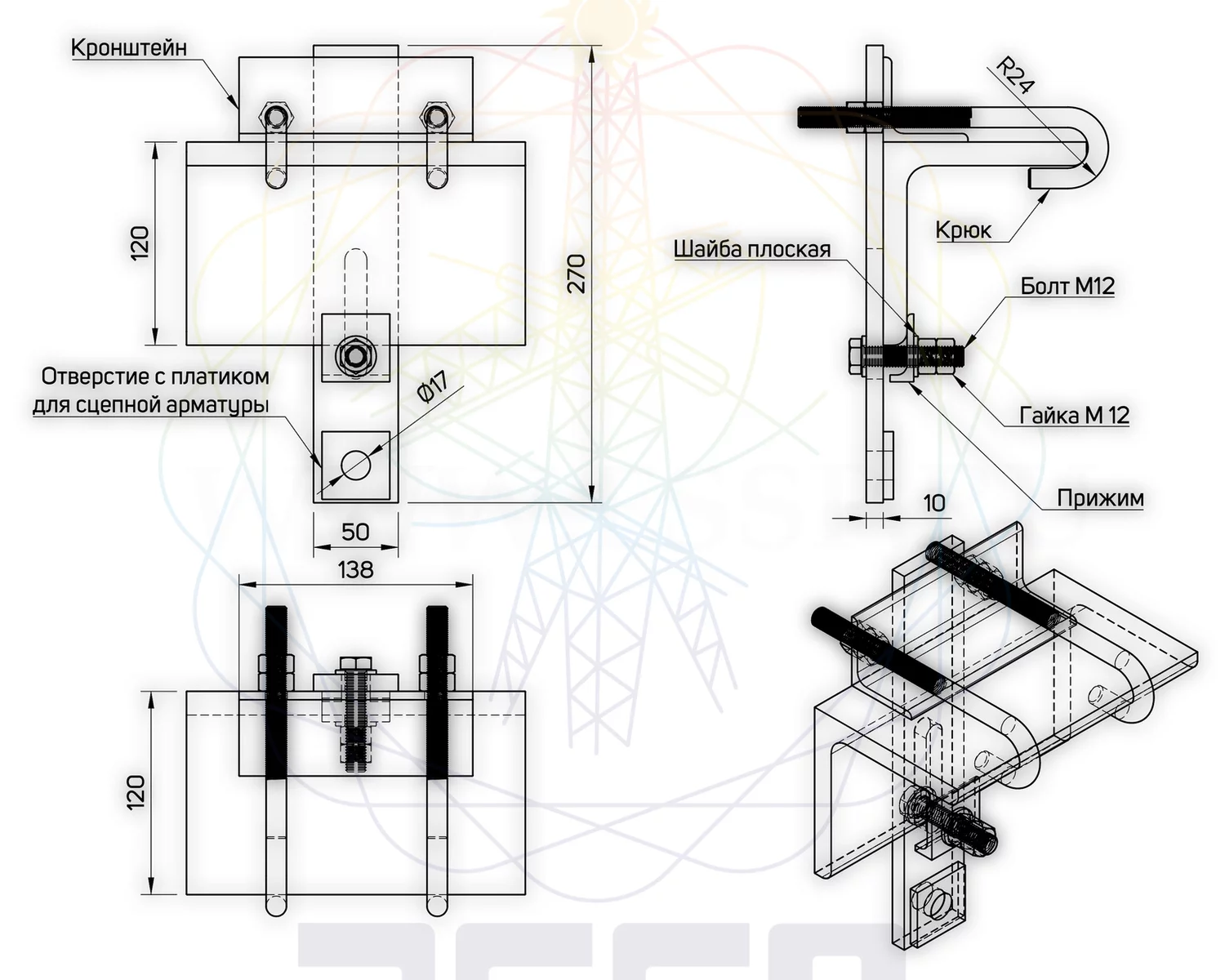 Кронштейн

120

270

Отверстие с платиком
для сцепной арматуры

Ø17

50

138

120

R24

Крюк

Шайба плоская

Болт М12

Гайка М 12

Прижим

10